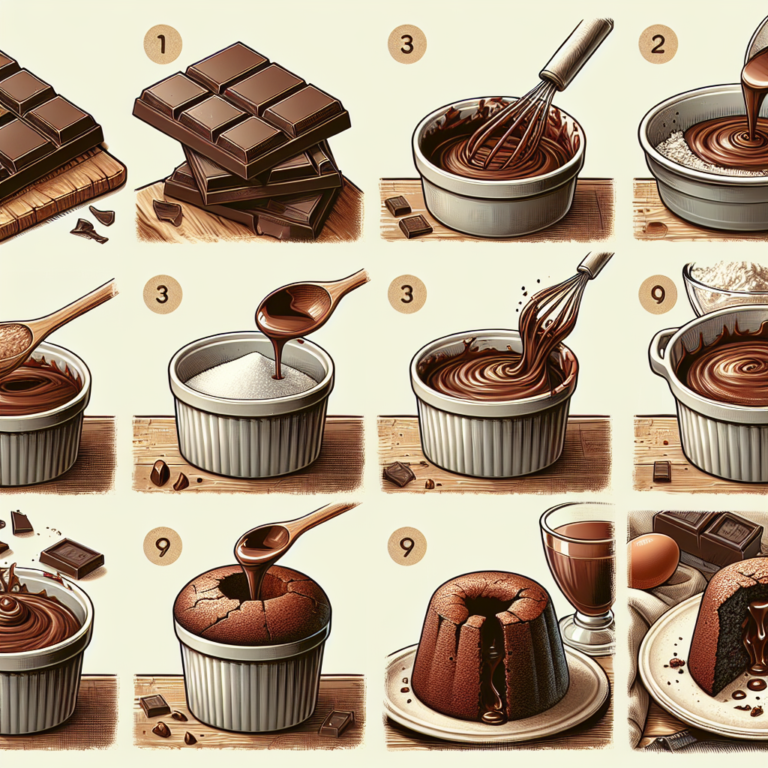 1

3

2

3

3

9

9

9